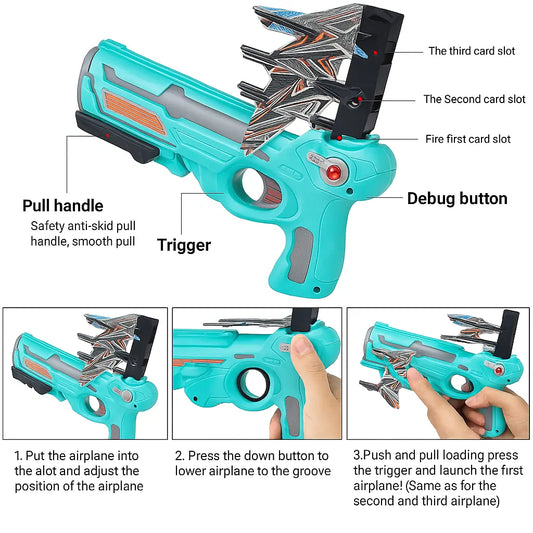 The third card slot

The Second card slot

Fire first card slot

Pull handle

Safety anti-skid pull handle, smooth pull

Trigger

Debug button

1. Put the airplane into the alot and adjust the position of the airplane

2. Press the down button to lower airplane to the groove

3.Push and pull loading press the trigger and launch the first airplane! (Same as for the second and third airplane)